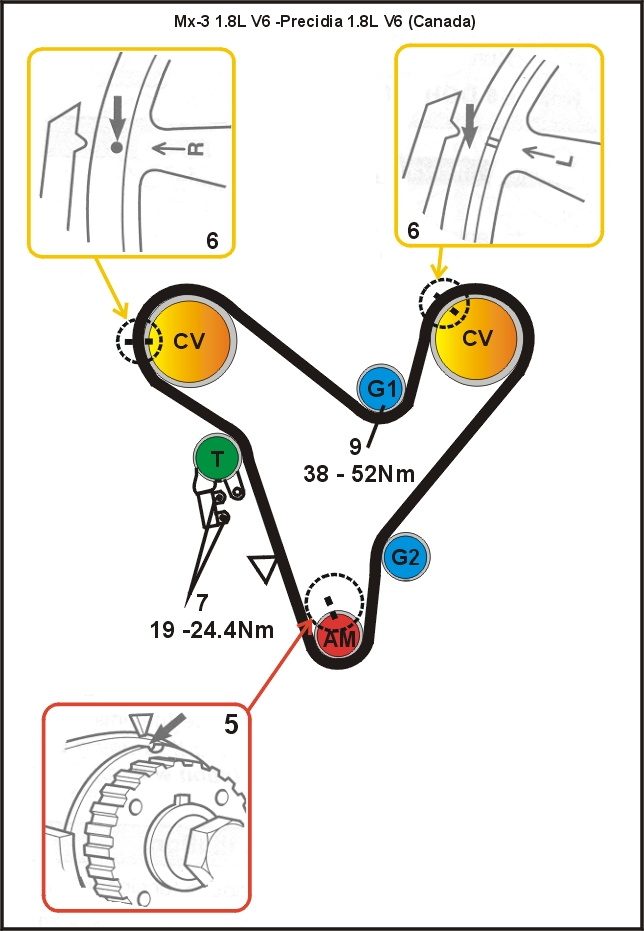 Mx-3 1.8L V6 -Precidia 1.8L V6 (Canada)

R

6

L

6

CV

CV

G1

9
38 - 52Nm

T

G2

7
19 -24.4Nm

AM

5