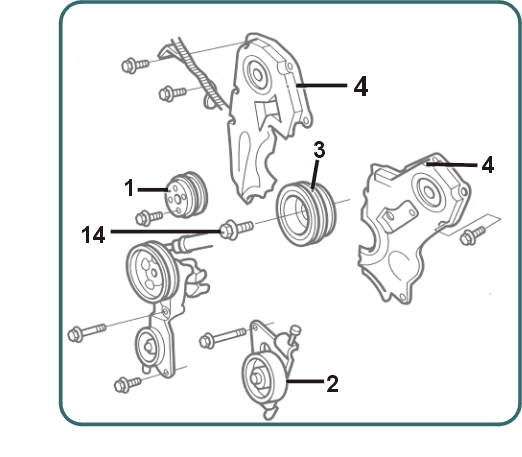 4
3
4
1
14
2