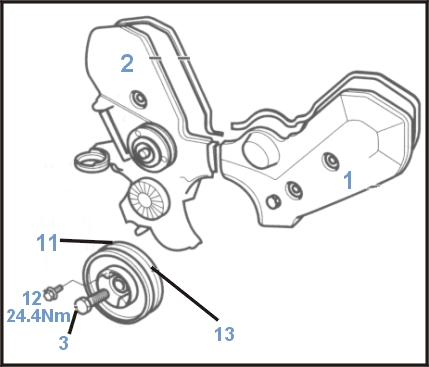 2

1

11

12
24.4Nm

3

13