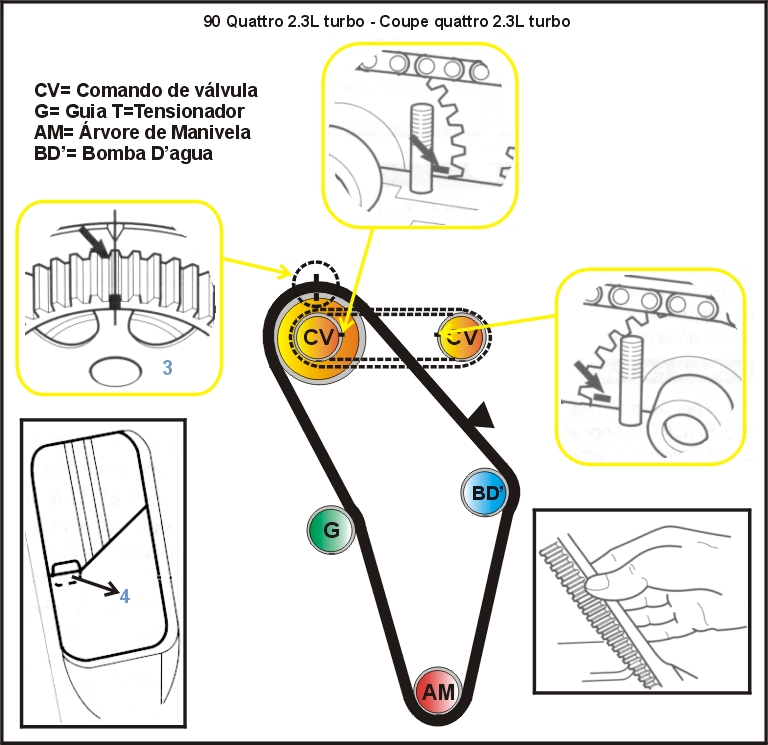 90 Quattro 2.3L turbo - Coupe quattro 2.3L turbo

CV= Comando de válvula
G= Guia T=Tensionador
AM= Árvore de Manivela
BD'= Bomba D'agua

3

CV

CV

BD'

G

4

AM