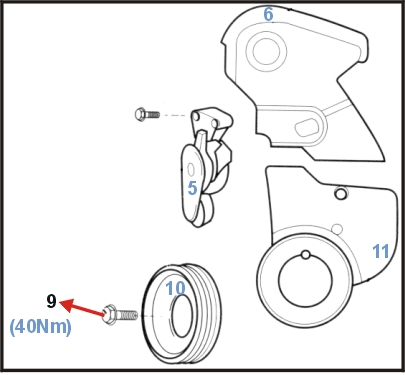 6

5

11

10

9
(40Nm)