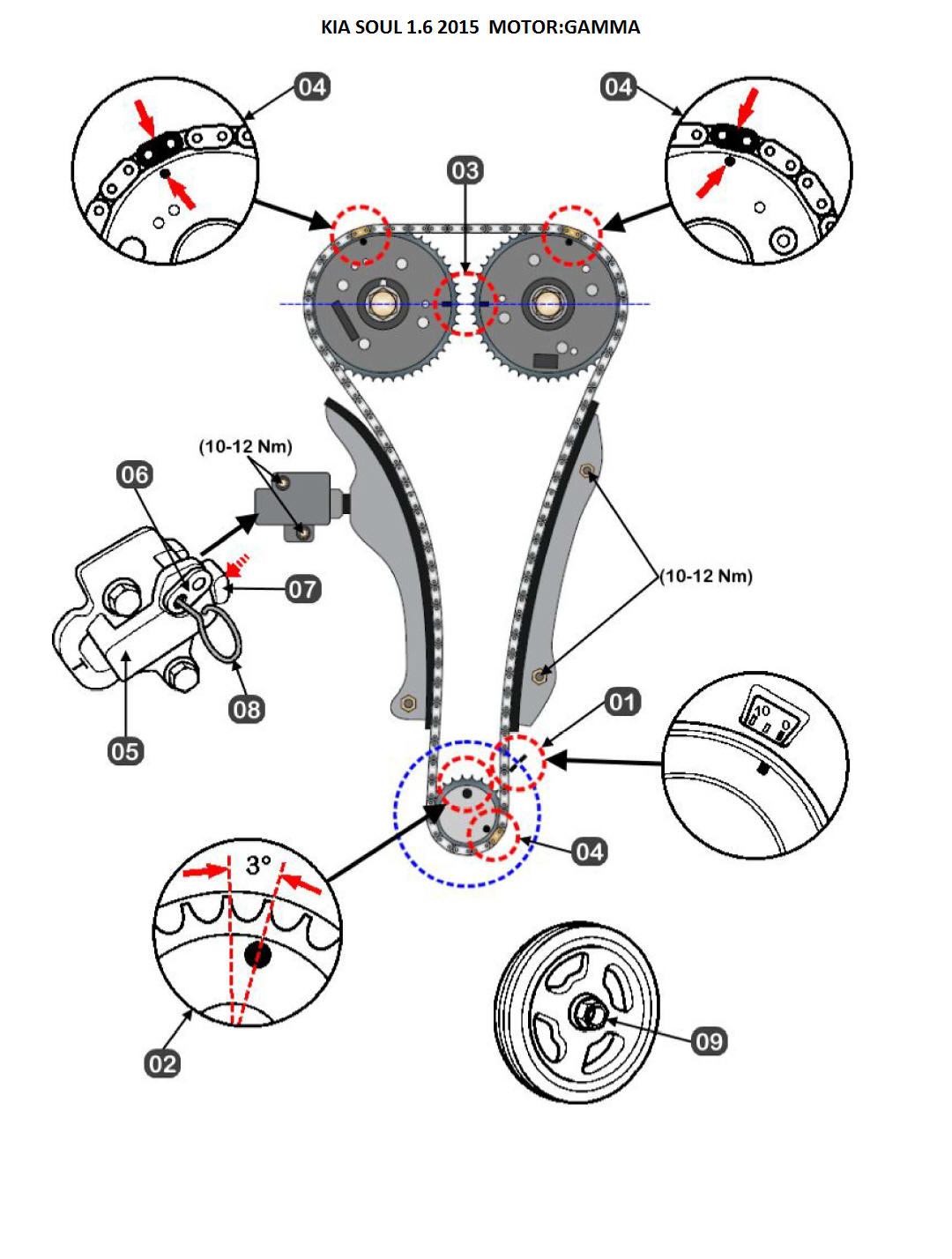 KIA SOUL 1.6 2015  MOTOR:GAMMA

04

04

03

(10-12 Nm)

06

07

(10-12 Nm)

08

05

01

10 0

04

3°

02

09