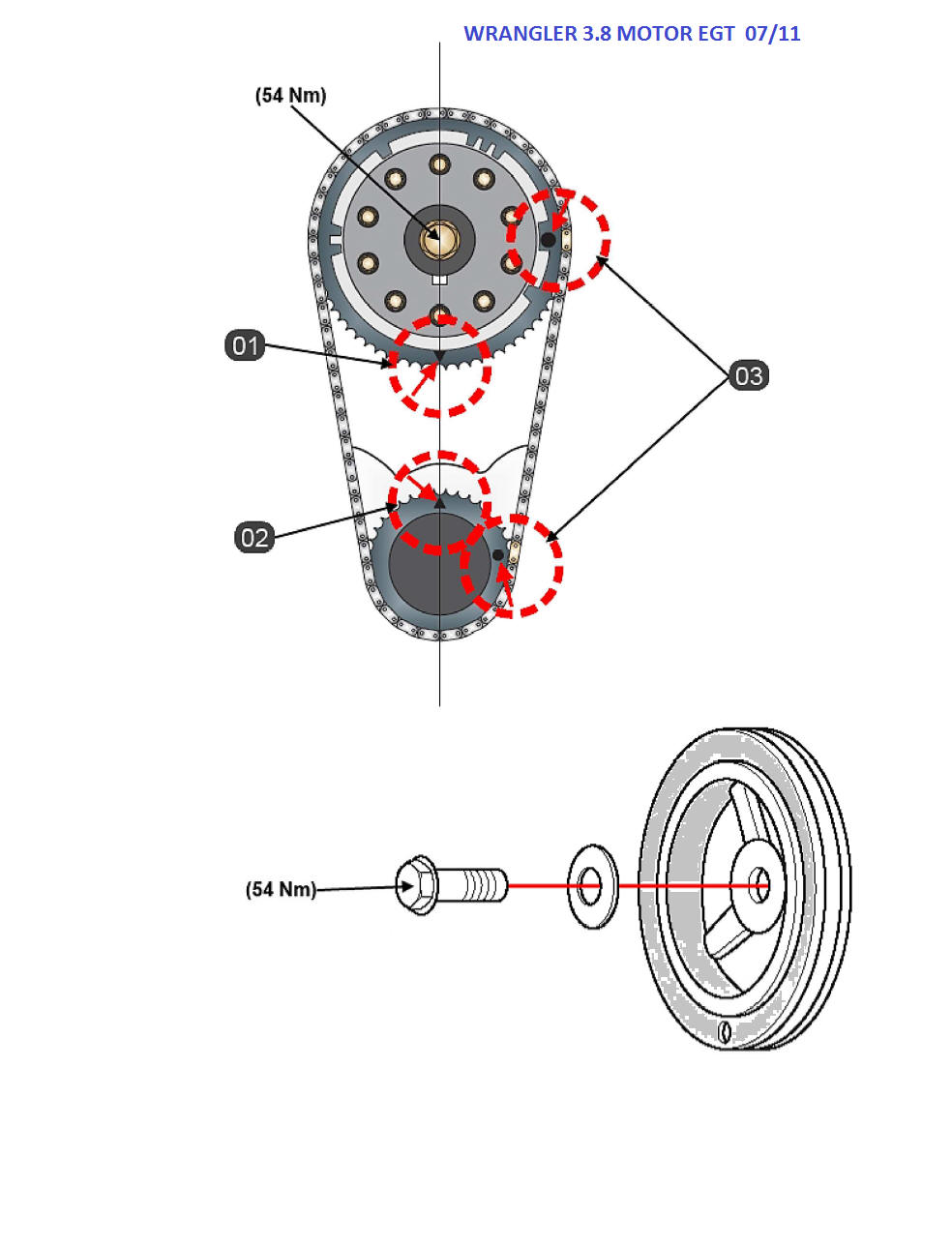 WRANGLER 3.8 MOTOR EGT 07/11

(54 Nm)

01

03

02

(54 Nm)