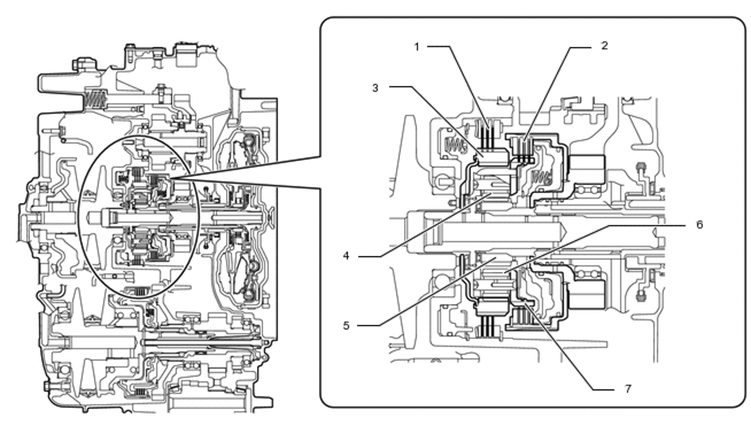 1
2
3
4
6
5
7