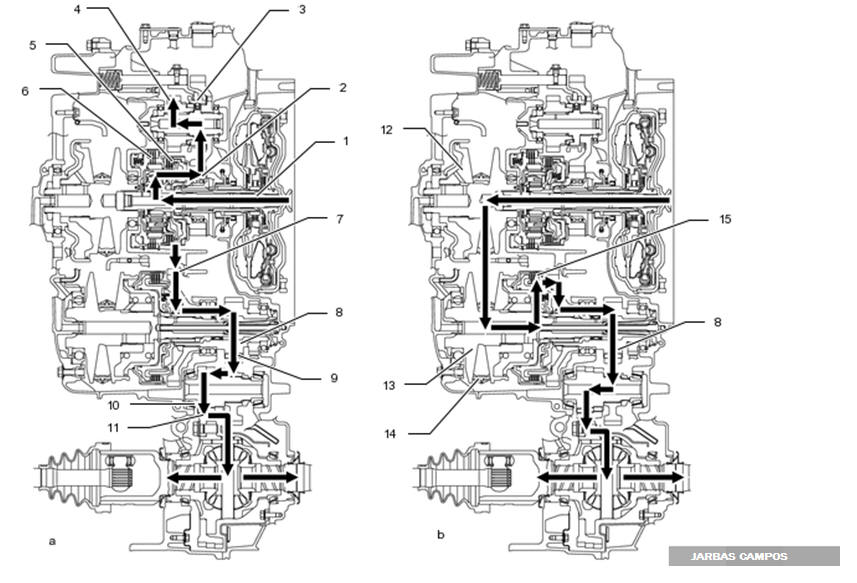 4
3
5
2
6
1
7
8
9
10
11
a
12
15
8
13
14
b
JARBAS CAMPOS