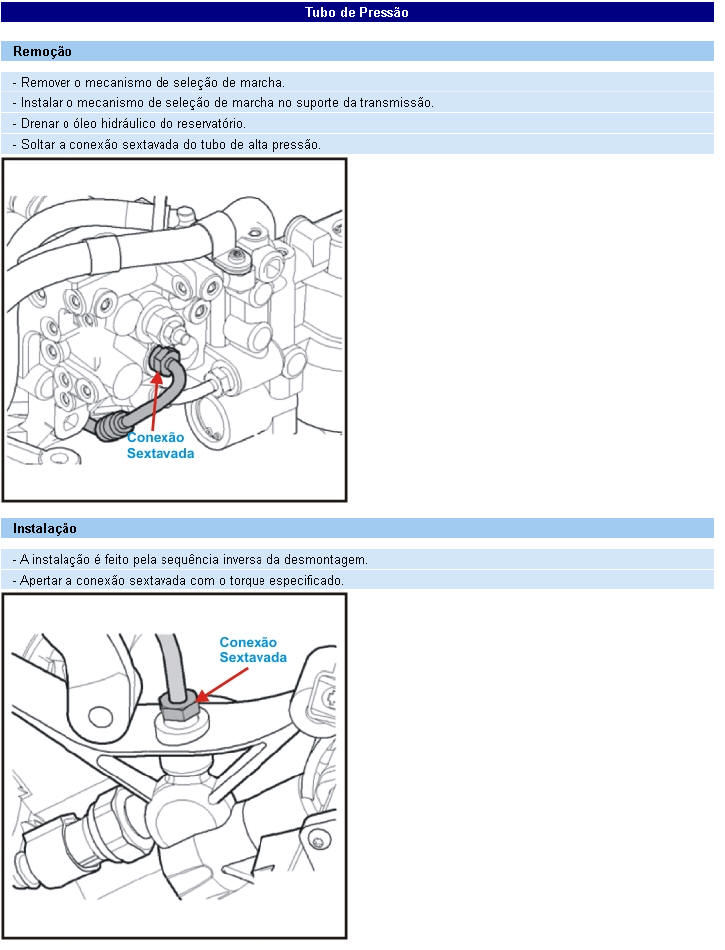 Tubo de Pressão

Remoção

- Remover o mecanismo de seleção de marcha.
- Instalar o mecanismo de seleção de marcha no suporte da transmissão.
- Drenar o óleo hidráulico do reservatório.
- Soltar a conexão sextavada do tubo de alta pressão.

Conexão Sextavada

Instalação

- A instalação é feito pela sequência inversa da desmontagem.
- Apertar a conexão sextavada com o torque especificado.

Conexão Sextavada