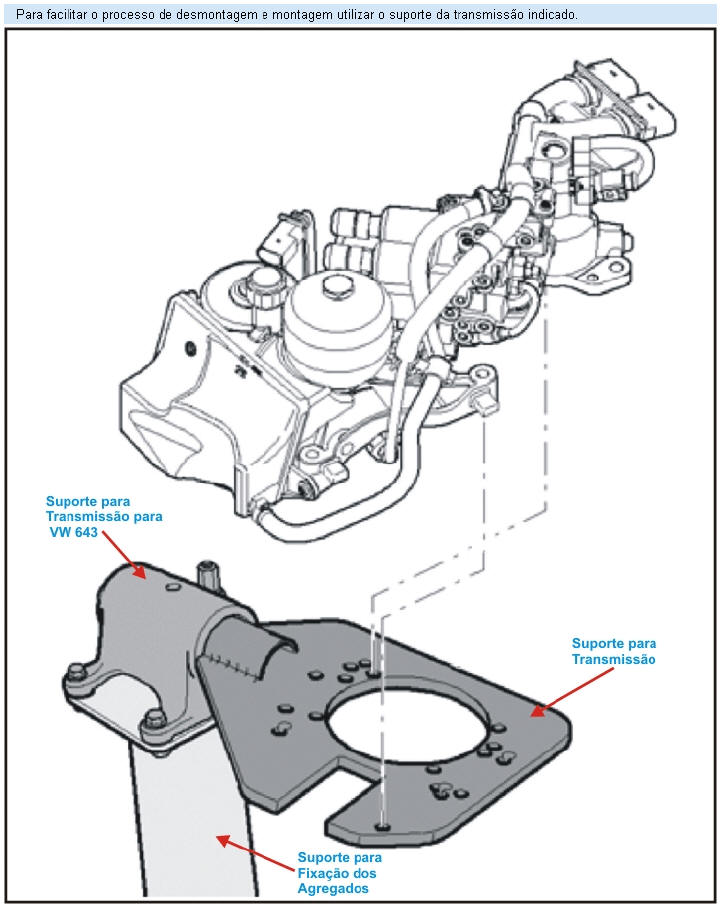 Para facilitar o processo de desmontagem e montagem utilizar o suporte da transmissão indicado.

Suporte para Transmissão para VW 643

Suporte para Transmissão

Suporte para Fixação dos Agregados