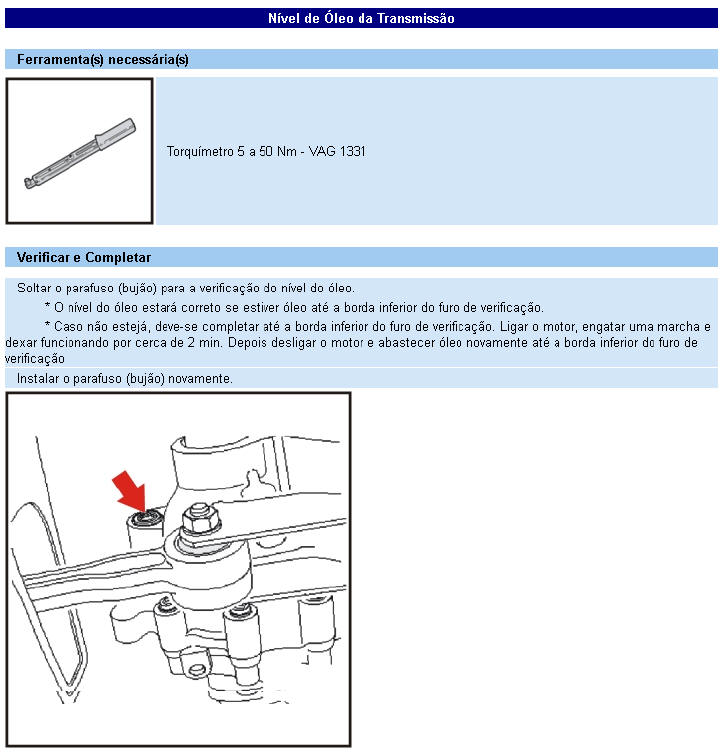 Nível de Óleo da Transmissão

Ferramenta(s) necessária(s)

Torquímetro 5 a 50 Nm - VAG 1331

Verificar e Completar

Soltar o parafuso (bujão) para a verificação do nível do óleo.

* O nível do óleo estará correto se estiver óleo até a borda inferior do furo de verificação.

* Caso não estejá, deve-se completar até a borda inferior do furo de verificação. Ligar o motor, engatar uma marcha e dexar funcionando por cerca de 2 min. Depois desligar o motor e abastecer óleo novamente até a borda inferior do furo de verificação

Instalar o parafuso (bujão) novamente.