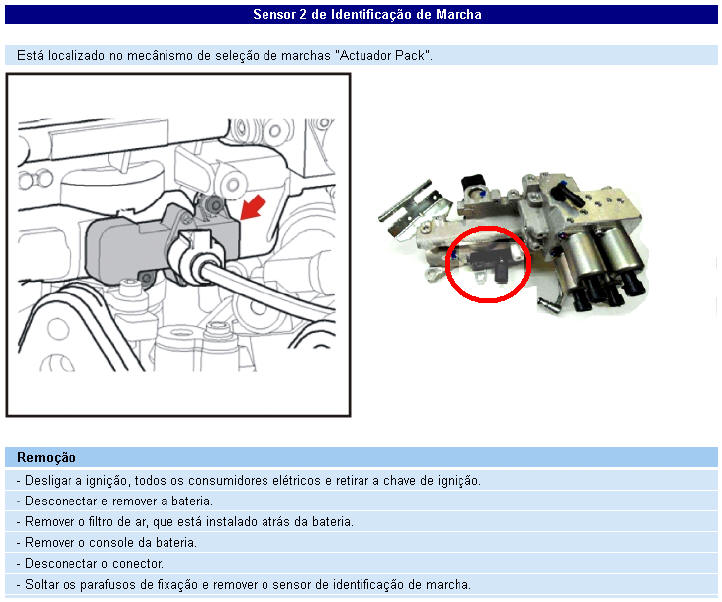 Sensor 2 de Identificação de Marcha

Está localizado no mecânismo de seleção de marchas "Actuador Pack".

Remoção

- Desligar a ignição, todos os consumidores elétricos e retirar a chave de ignição.

- Desconectar e remover a bateria.

- Remover o filtro de ar, que está instalado atrás da bateria.

- Remover o console da bateria.

- Desconectar o conector.

- Soltar os parafusos de fixação e remover o sensor de identificação de marcha.