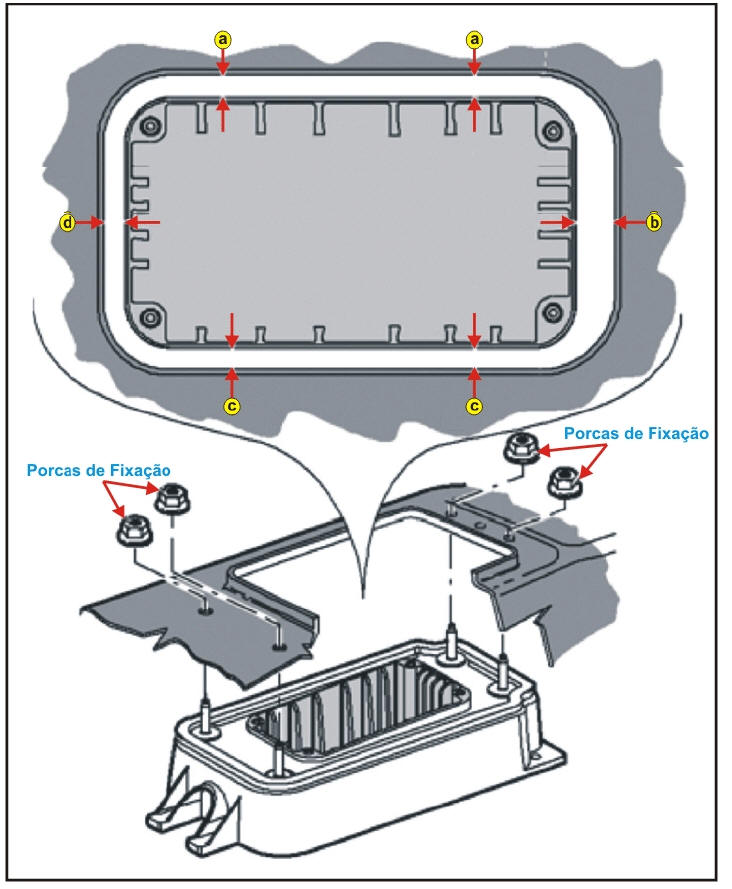 a
a
d
b
c
c
Porcas de Fixação
Porcas de Fixação