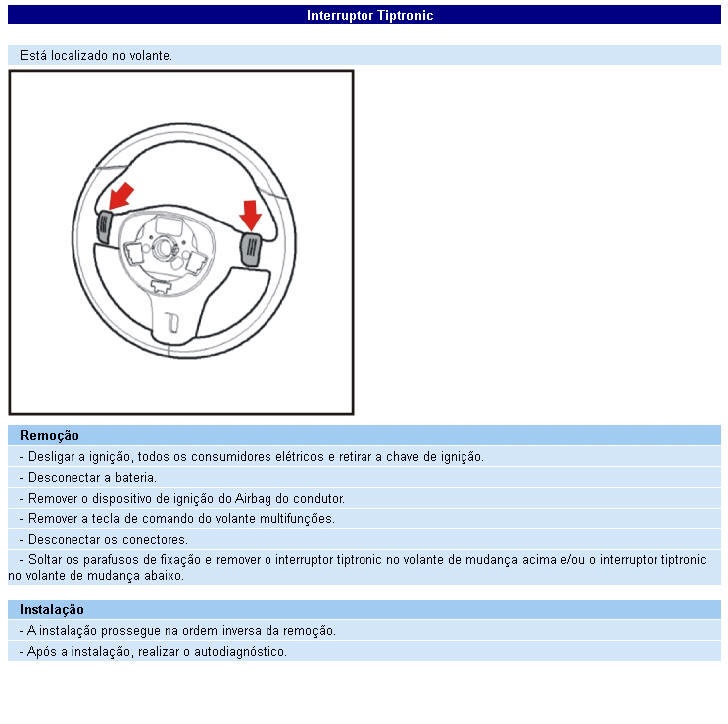 Interruptor Tiptronic

Está localizado no volante.

Remoção

- Desligar a ignição, todos os consumidores elétricos e retirar a chave de ignição.

- Desconectar a bateria.

- Remover o dispositivo de ignição do Airbag do condutor.

- Remover a tecla de comando do volante multifunções.

- Desconectar os conectores.

- Soltar os parafusos de fixação e remover o interruptor tiptronic no volante de mudança acima e/ou o interruptor tiptronic no volante de mudança abaixo.

Instalação

- A instalação prossegue na ordem inversa da remoção.

- Após a instalação, realizar o autodiagnóstico.