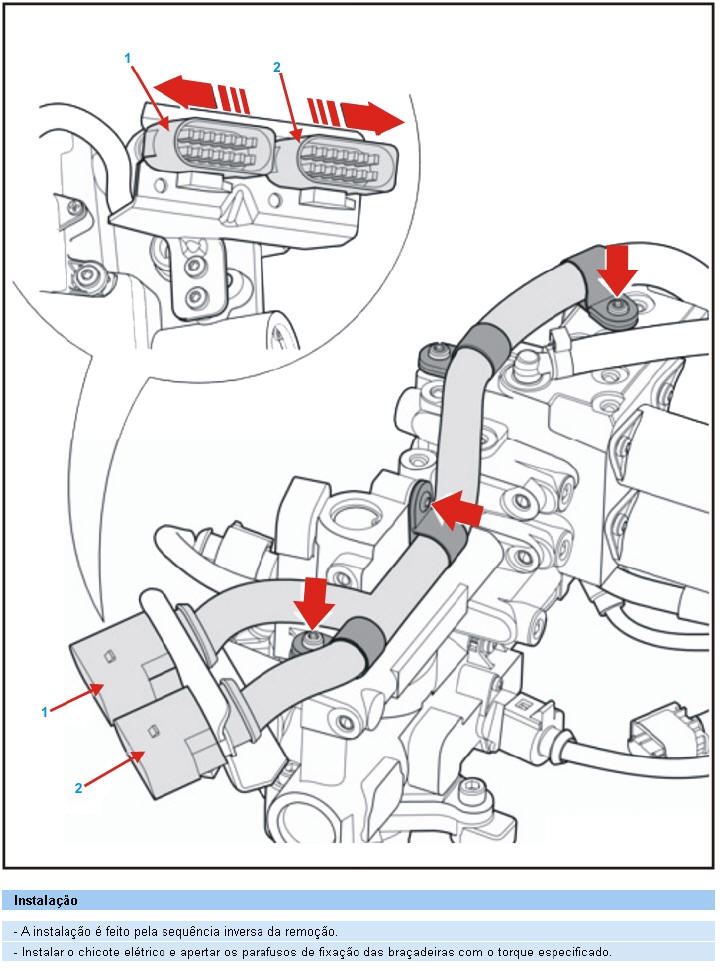 1
2
1
2

Instalação

- A instalação é feito pela sequência inversa da remoção.

- Instalar o chicote elétrico e apertar os parafusos de fixação das braçadeiras com o torque especificado.