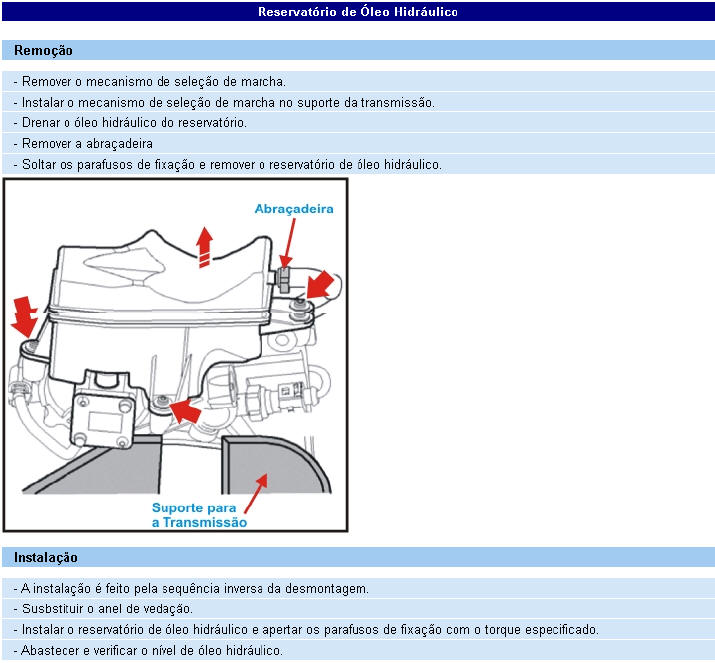 Reservatório de Óleo Hidráulico

Remoção

- Remover o mecanismo de seleção de marcha.

- Instalar o mecanismo de seleção de marcha no suporte da transmissão.

- Drenar o óleo hidráulico do reservatório.

- Remover a abraçadeira

- Soltar os parafusos de fixação e remover o reservatório de óleo hidráulico.

Abraçadeira

Suporte para a Transmissão

Instalação

- A instalação é feito pela sequência inversa da desmontagem.

- Susbstituir o anel de vedação.

- Instalar o reservatório de óleo hidráulico e apertar os parafusos de fixação com o torque especificado.

- Abastecer e verificar o nível de óleo hidráulico.