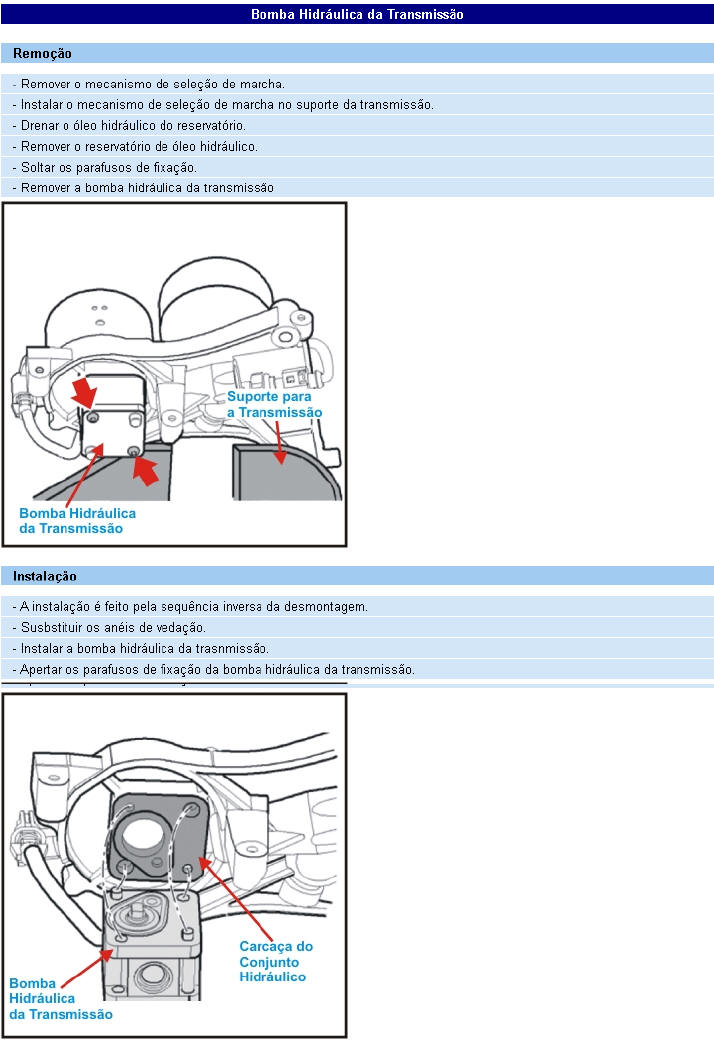 Bomba Hidráulica da Transmissão

Remoção

- Remover o mecanismo de seleção de marcha.
- Instalar o mecanismo de seleção de marcha no suporte da transmissão.
- Drenar o óleo hidráulico do reservatório.
- Remover o reservatório de óleo hidráulico.
- Soltar os parafusos de fixação.
- Remover a bomba hidráulica da transmissão

Suporte para a Transmissão

Bomba Hidráulica da Transmissão

Instalação

- A instalação é feito pela sequência inversa da desmontagem.
- Susbstituir os anéis de vedação.
- Instalar a bomba hidráulica da trasnmissão.
- Apertar os parafusos de fixação da bomba hidráulica da transmissão.

Carcaça do Conjunto Hidráulico

Bomba Hidráulica da Transmissão