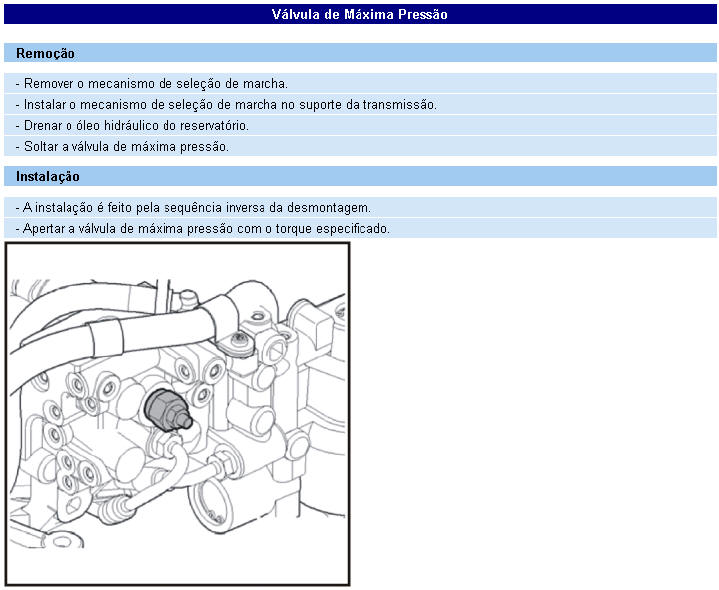 Válvula de Máxima Pressão

Remoção

- Remover o mecanismo de seleção de marcha.

- Instalar o mecanismo de seleção de marcha no suporte da transmissão.

- Drenar o óleo hidráulico do reservatório.

- Soltar a válvula de máxima pressão.

Instalação

- A instalação é feito pela sequência inversa da desmontagem.

- Apertar a válvula de máxima pressão com o torque especificado.