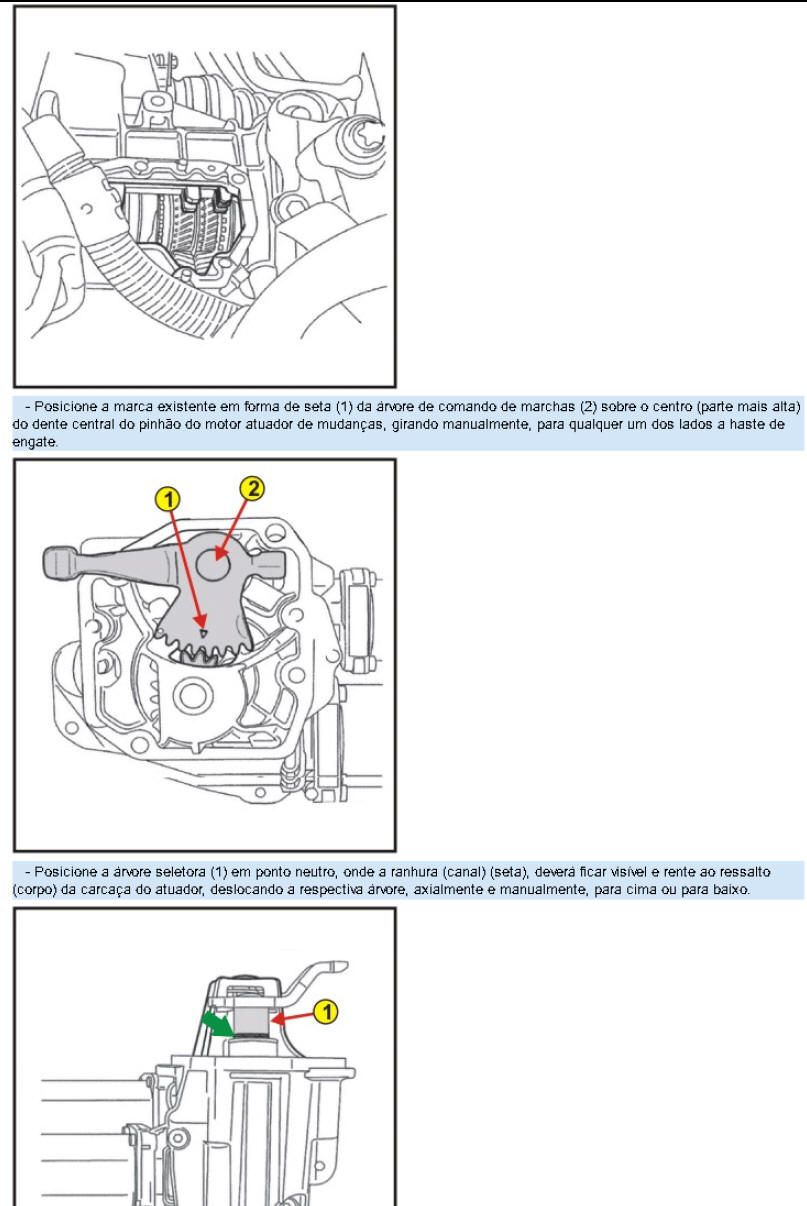 - Posicione a marca existente em forma de seta (1) da árvore de comando de marchas (2) sobre o centro (parte mais alta) do dente central do pinhão do motor atuador de mudanças, girando manualmente, para qualquer um dos lados a haste de engate.

1

2

- Posicione a árvore seletora (1) em ponto neutro, onde a ranhura (canal) (seta), deverá ficar visível e rente ao ressalto (corpo) da carcaça do atuador, deslocando a respectiva árvore, axialmente e manualmente, para cima ou para baixo.

1