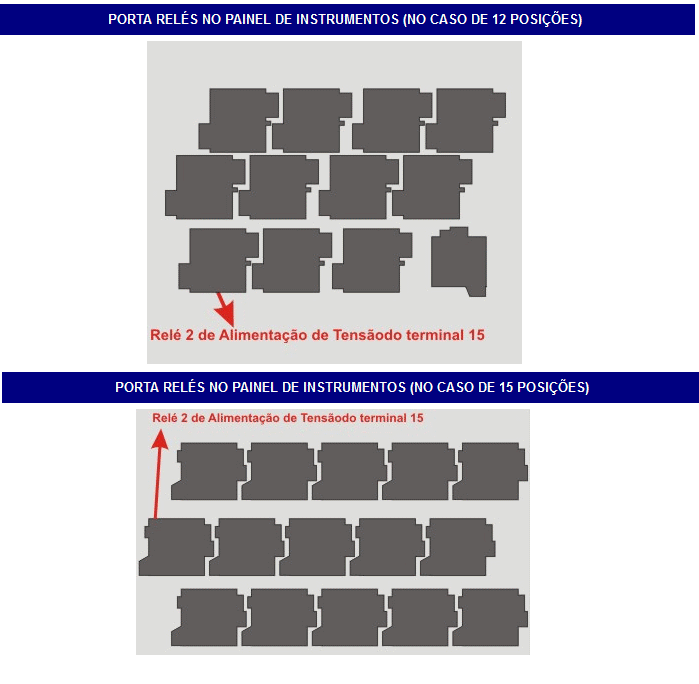 PORTA RELÉS NO PAINEL DE INSTRUMENTOS (NO CASO DE 12 POSIÇÕES)

Relé 2 de Alimentação de Tensãodo terminal 15

PORTA RELÉS NO PAINEL DE INSTRUMENTOS (NO CASO DE 15 POSIÇÕES)

Relé 2 de Alimentação de Tensãodo terminal 15