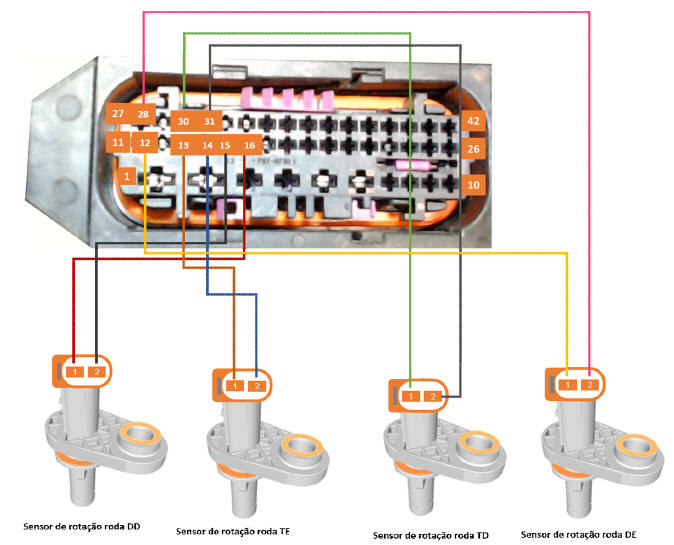 27 28 30 31 42
11 12 13 14 15 16 26
1 10

1 2
1 2
1 2
1 2

Sensor de rotação roda DD
Sensor de rotação roda TE
Sensor de rotação roda TD
Sensor de rotação roda DE