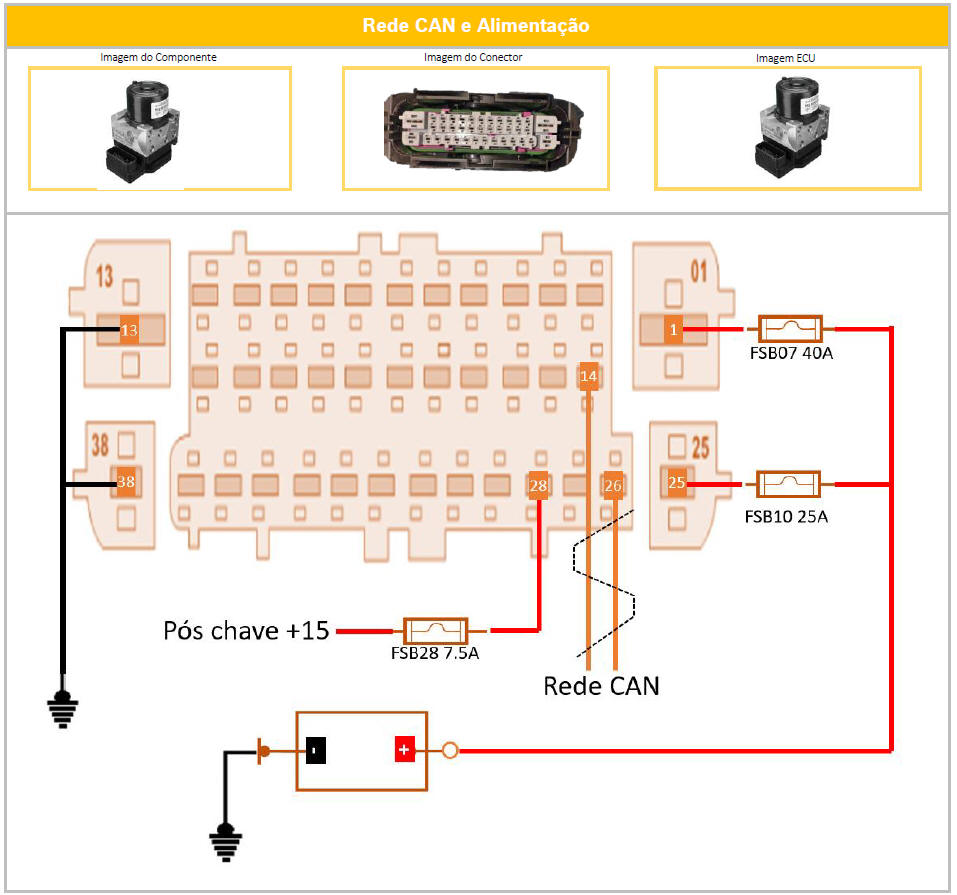 Rede CAN e Alimentação

Imagem do Componente

Imagem do Conector

Imagem ECU

13

13

01

1

FSB07 40A

14

38

38

28

26

25

25

FSB10 25A

Pós chave +15

FSB28 7.5A

Rede CAN

-

+