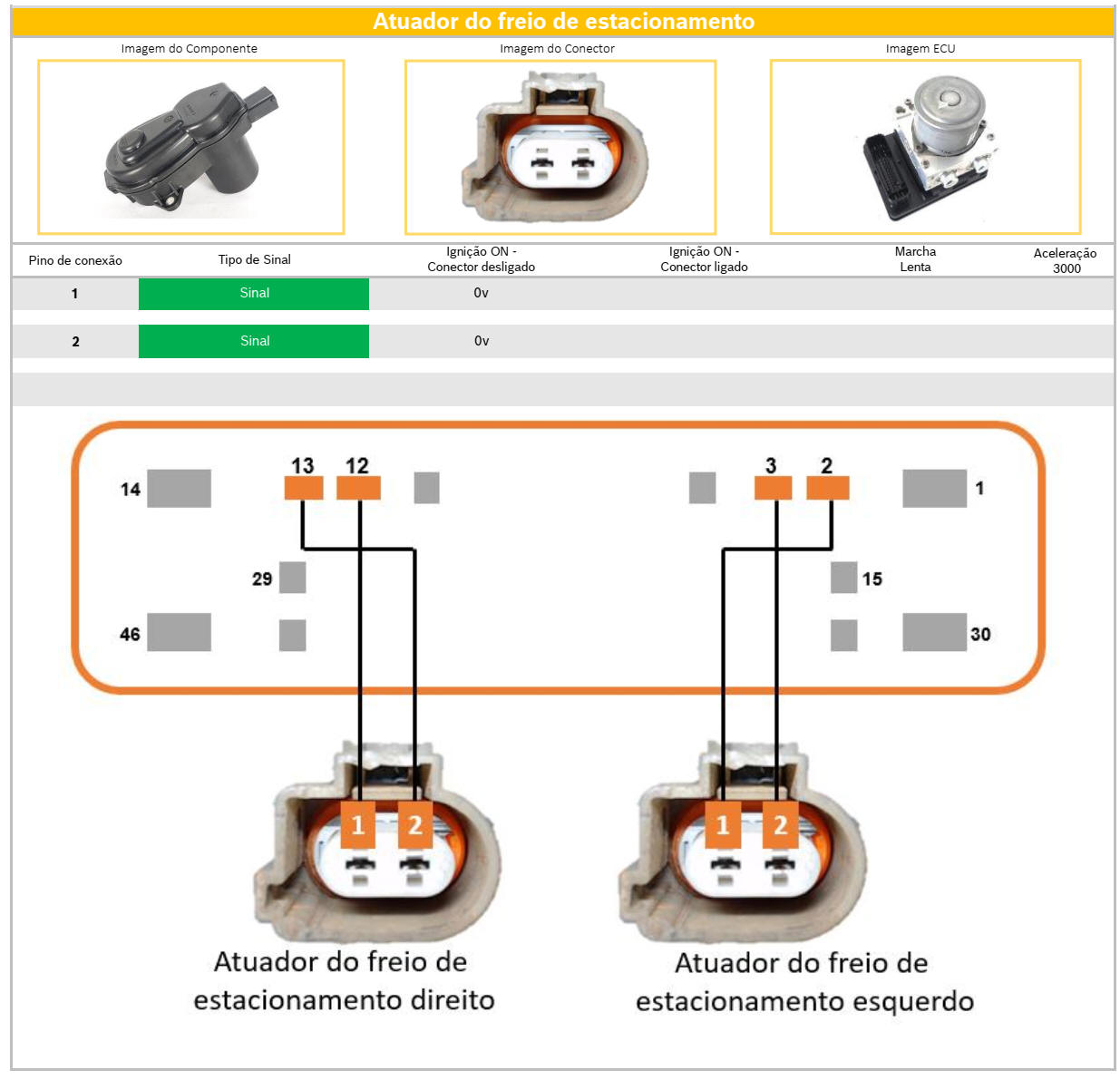 Atuador do freio de estacionamento

Imagem do Componente

Imagem do Conector

Imagem ECU

| Pino de conexão | Tipo de Sinal | Ignição ON - Conector desligado | Ignição ON - Conector ligado | Marcha Lenta | Aceleração 3000 |
|---|---|---|---|---|---|
| 1 | Sinal | 0v | | | |
| 2 | Sinal | 0v | | | |

14 13 12 3 2 1

29 15

46 30

1 2 1 2

Atuador do freio de estacionamento direito

Atuador do freio de estacionamento esquerdo