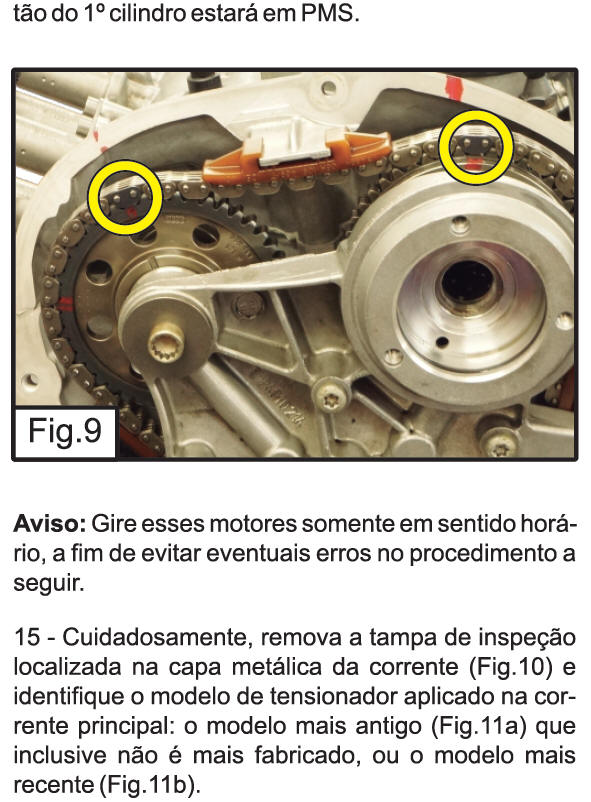 tão do 1º cilindro estará em PMS.

Fig.9

**Aviso:** Gire esses motores somente em sentido horário, a fim de evitar eventuais erros no procedimento a seguir.

15 - Cuidadosamente, remova a tampa de inspeção localizada na capa metálica da corrente (Fig.10) e identifique o modelo de tensionador aplicado na corrente principal: o modelo mais antigo (Fig.11a) que inclusive não é mais fabricado, ou o modelo mais recente (Fig.11b).