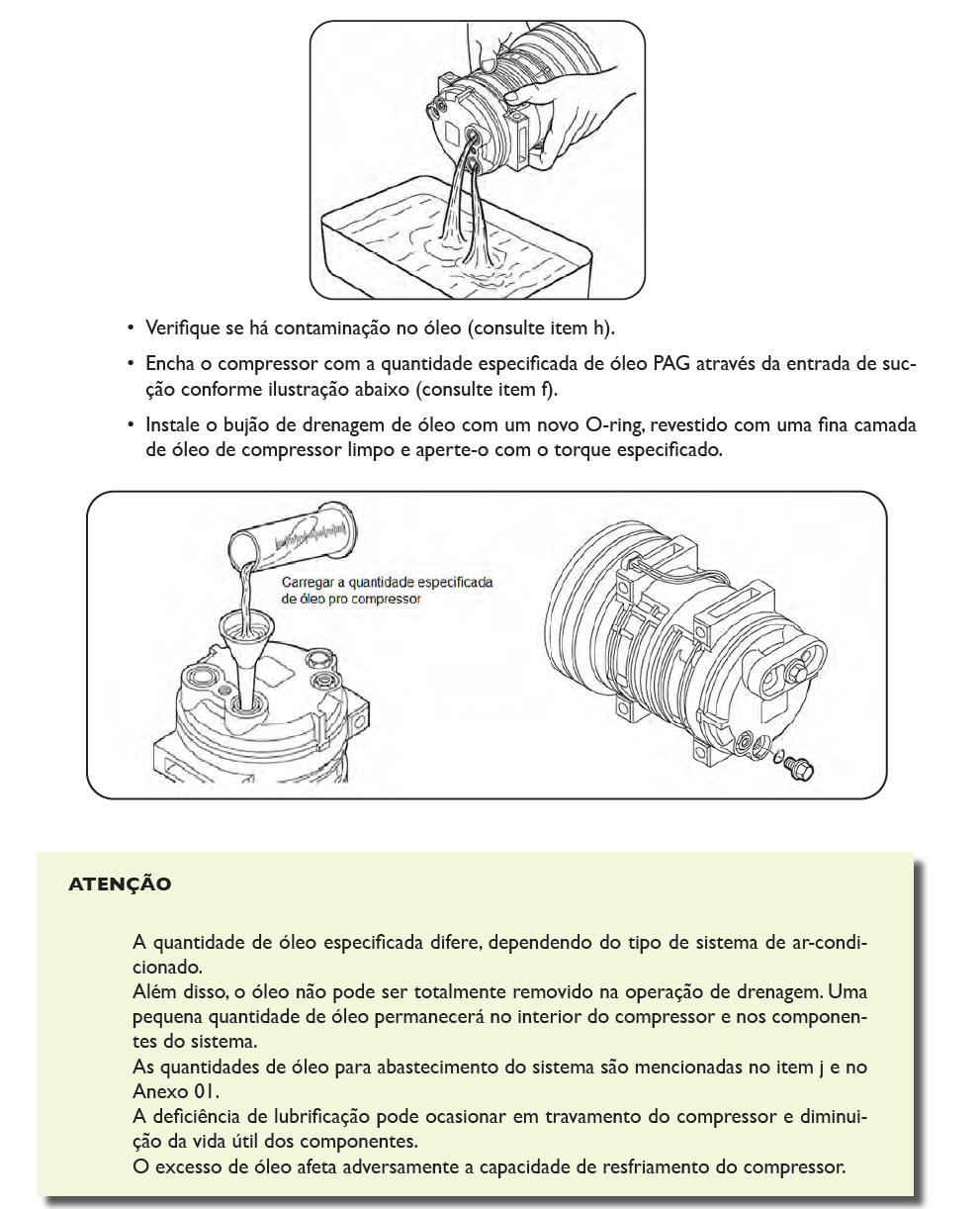 • Verifique se há contaminação no óleo (consulte item h).

• Encha o compressor com a quantidade especificada de óleo PAG através da entrada de sucção conforme ilustração abaixo (consulte item f).

• Instale o bujão de drenagem de óleo com um novo O-ring, revestido com uma fina camada de óleo de compressor limpo e aperte-o com o torque especificado.

Carregar a quantidade especificada de óleo pro compressor

ATENÇÃO

A quantidade de óleo especificada difere, dependendo do tipo de sistema de ar-condicionado.
Além disso, o óleo não pode ser totalmente removido na operação de drenagem. Uma pequena quantidade de óleo permanecerá no interior do compressor e nos componentes do sistema.
As quantidades de óleo para abastecimento do sistema são mencionadas no item j e no Anexo 01.
A deficiência de lubrificação pode ocasionar em travamento do compressor e diminuição da vida útil dos componentes.
O excesso de óleo afeta adversamente a capacidade de resfriamento do compressor.