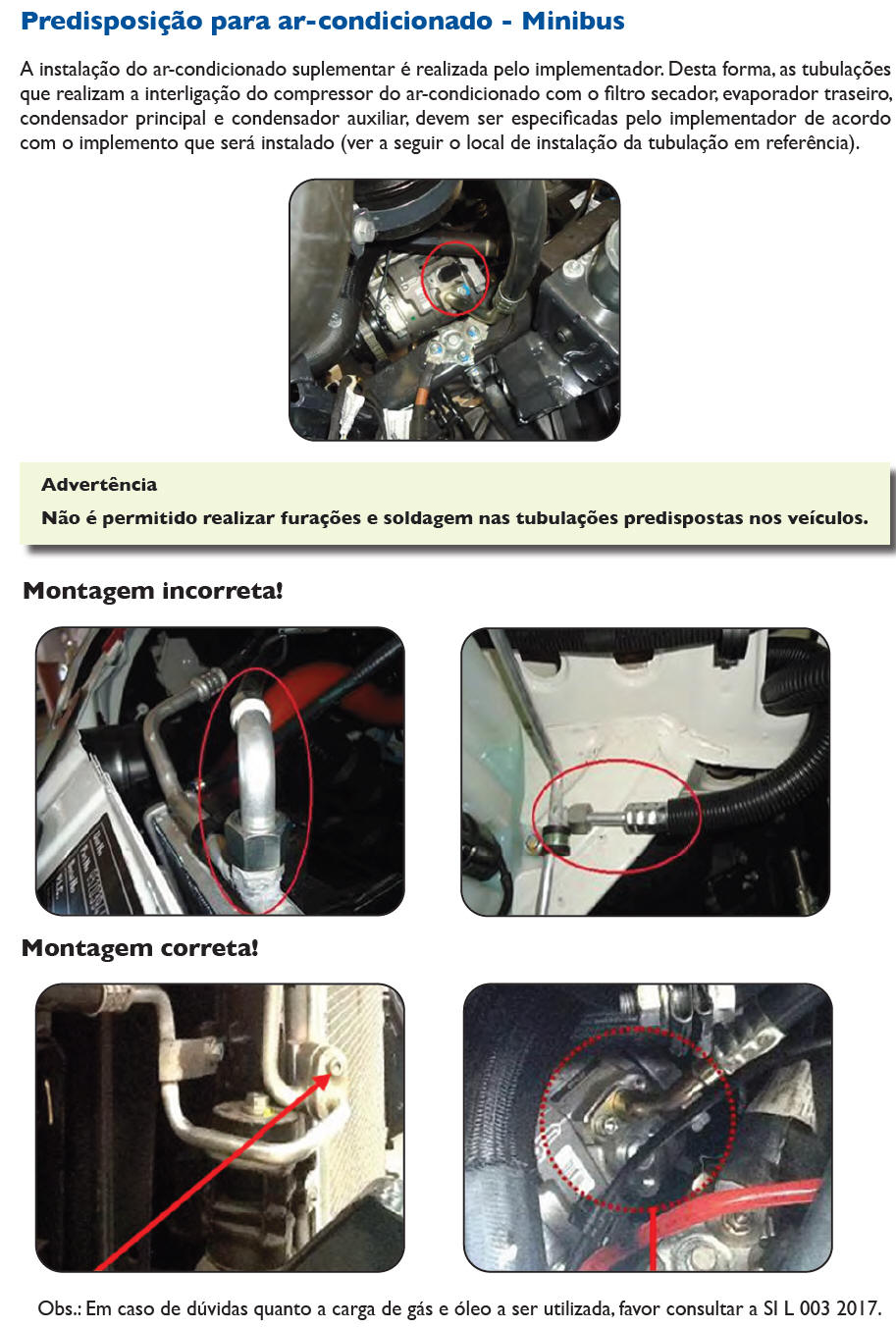 Predisposição para ar-condicionado - Minibus

A instalação do ar-condicionado suplementar é realizada pelo implementador. Desta forma, as tubulações que realizam a interligação do compressor do ar-condicionado com o filtro secador, evaporador traseiro, condensador principal e condensador auxiliar, devem ser especificadas pelo implementador de acordo com o implemento que será instalado (ver a seguir o local de instalação da tubulação em referência).

Advertência
Não é permitido realizar furações e soldagem nas tubulações predispostas nos veículos.

Montagem incorreta!

Montagem correta!

Obs.: Em caso de dúvidas quanto a carga de gás e óleo a ser utilizada, favor consultar a SI L 003 2017.