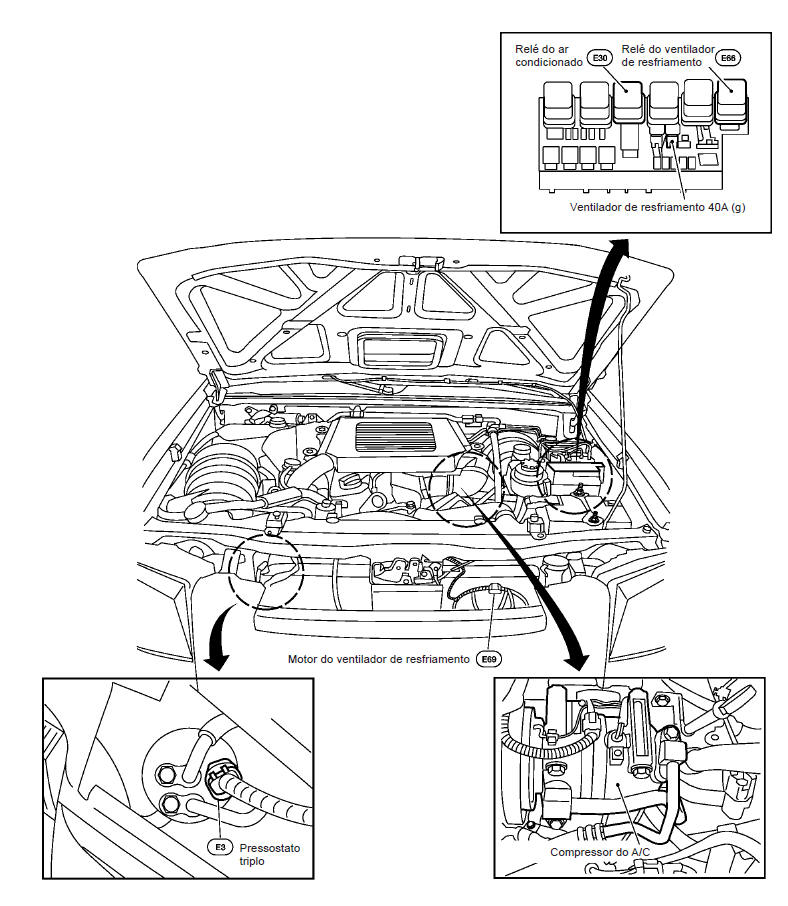 Relé do ar condicionado E30

Relé do ventilador de resfriamento E66

Ventilador de resfriamento 40A (g)

Motor do ventilador de resfriamento E69

E3 Pressostato triplo

Compressor do A/C