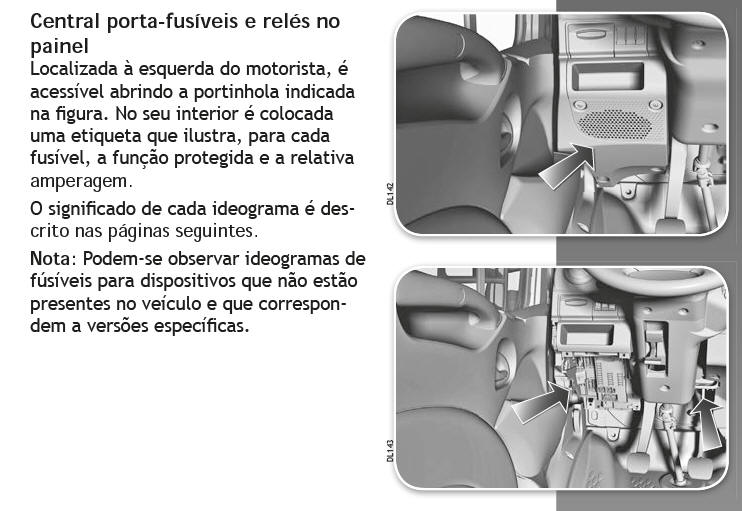 Central porta-fusíveis e relés no painel

Localizada à esquerda do motorista, é acessível abrindo a portinhola indicada na figura. No seu interior é colocada uma etiqueta que ilustra, para cada fusível, a função protegida e a relativa amperagem.

O significado de cada ideograma é descrito nas páginas seguintes.

Nota: Podem-se observar ideogramas de fúsiveis para dispositivos que não estão presentes no veículo e que correspondem a versões específicas.

DL142

DL143