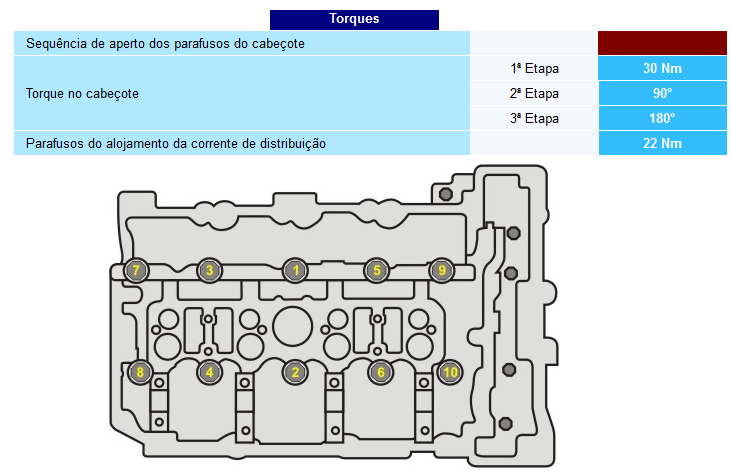 Torques

| Sequência de aperto dos parafusos do cabeçote | | |
|---|---|---|
| Torque no cabeçote | 1ª Etapa | 30 Nm |
| | 2ª Etapa | 90° |
| | 3ª Etapa | 180° |
| Parafusos do alojamento da corrente de distribuição | | 22 Nm |

7 3 1 5 9
8 4 2 6 10