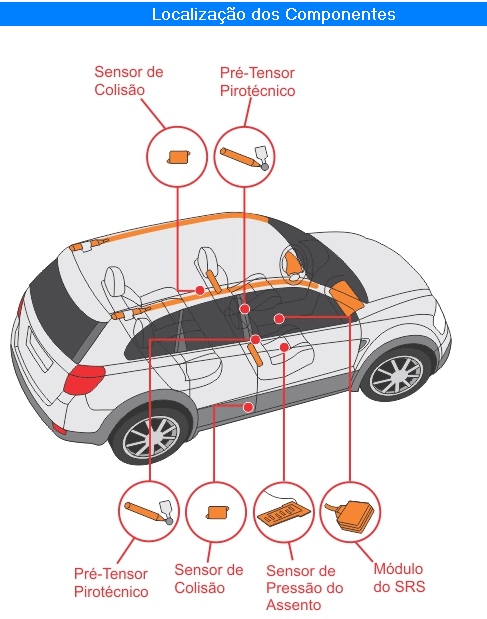 Localização dos Componentes

Sensor de Colisão

Pré-Tensor Pirotécnico

Pré-Tensor Pirotécnico

Sensor de Colisão

Sensor de Pressão do Assento

Módulo do SRS