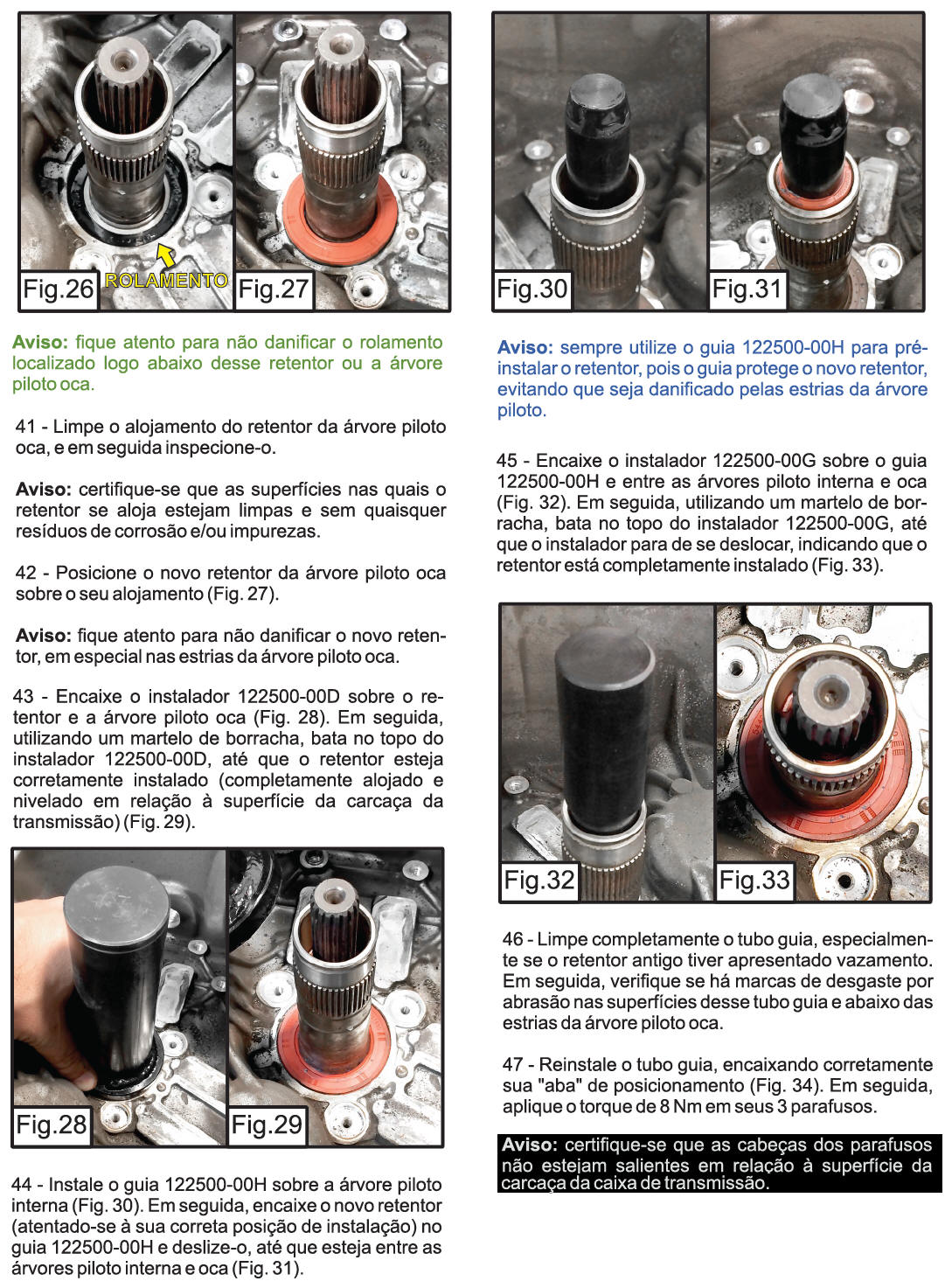 Fig.26 ROLAMENTO Fig.27

Aviso: fique atento para não danificar o rolamento localizado logo abaixo desse retentor ou a árvore piloto oca.

41 - Limpe o alojamento do retentor da árvore piloto oca, e em seguida inspecione-o.

Aviso: certifique-se que as superfícies nas quais o retentor se aloja estejam limpas e sem quaisquer resíduos de corrosão e/ou impurezas.

42 - Posicione o novo retentor da árvore piloto oca sobre o seu alojamento (Fig. 27).

Aviso: fique atento para não danificar o novo retentor, em especial nas estrias da árvore piloto oca.

43 - Encaixe o instalador 122500-00D sobre o retentor e a árvore piloto oca (Fig. 28). Em seguida, utilizando um martelo de borracha, bata no topo do instalador 122500-00D, até que o retentor esteja corretamente instalado (completamente alojado e nivelado em relação à superfície da carcaça da transmissão) (Fig. 29).

Fig.28 Fig.29

44 - Instale o guia 122500-00H sobre a árvore piloto interna (Fig. 30). Em seguida, encaixe o novo retentor (atentado-se à sua correta posição de instalação) no guia 122500-00H e deslize-o, até que esteja entre as árvores piloto interna e oca (Fig. 31).

Fig.30 Fig.31

Aviso: sempre utilize o guia 122500-00H para pré-instalar o retentor, pois o guia protege o novo retentor, evitando que seja danificado pelas estrias da árvore piloto.

45 - Encaixe o instalador 122500-00G sobre o guia 122500-00H e entre as árvores piloto interna e oca (Fig. 32). Em seguida, utilizando um martelo de borracha, bata no topo do instalador 122500-00G, até que o instalador para de se deslocar, indicando que o retentor está completamente instalado (Fig. 33).

Fig.32 Fig.33

46 - Limpe completamente o tubo guia, especialmente se o retentor antigo tiver apresentado vazamento. Em seguida, verifique se há marcas de desgaste por abrasão nas superfícies desse tubo guia e abaixo das estrias da árvore piloto oca.

47 - Reinstale o tubo guia, encaixando corretamente sua "aba" de posicionamento (Fig. 34). Em seguida, aplique o torque de 8 Nm em seus 3 parafusos.

Aviso: certifique-se que as cabeças dos parafusos não estejam salientes em relação à superfície da carcaça da caixa de transmissão.