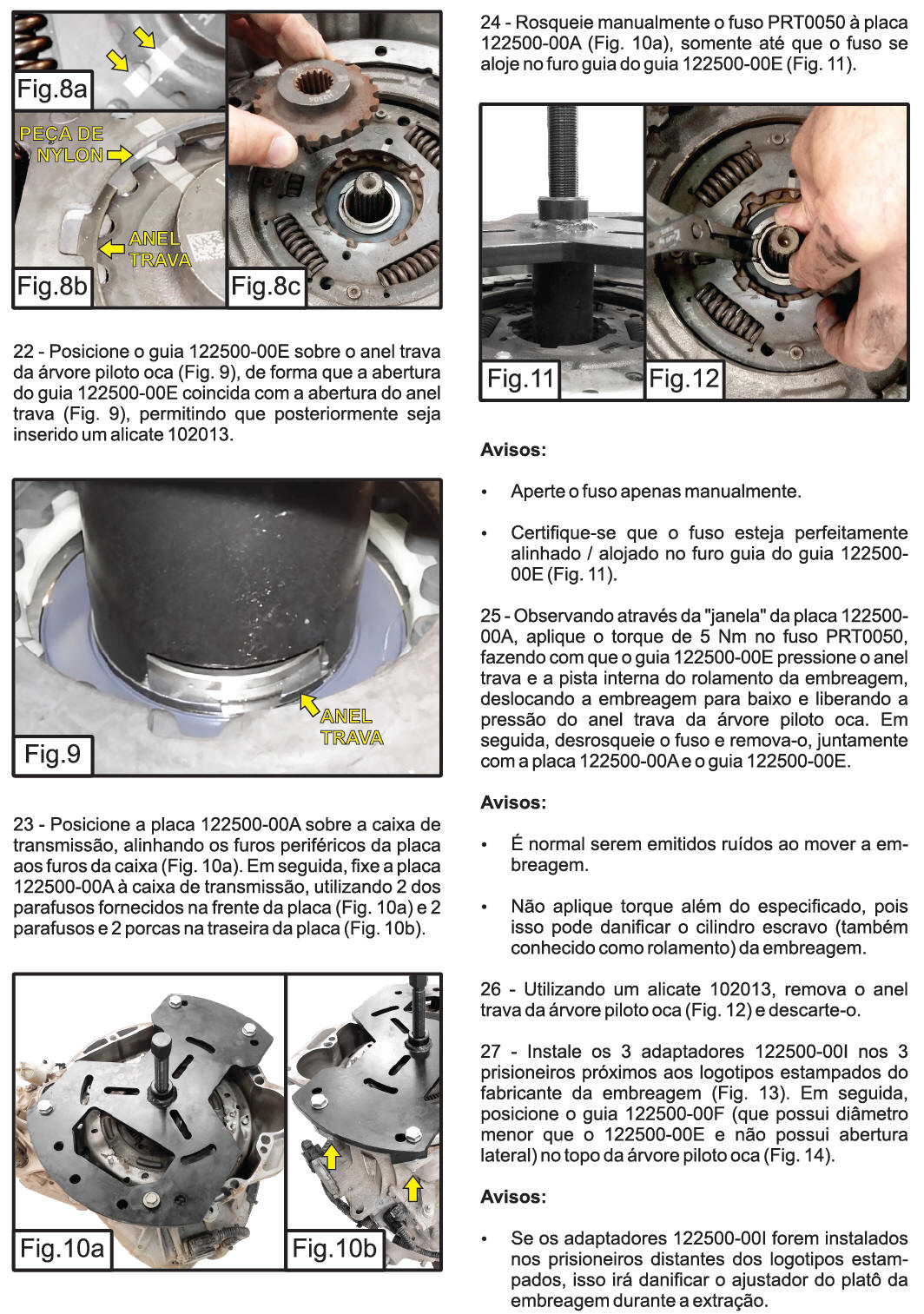 Fig.8a

PEÇA DE NYLON

ANEL TRAVA

Fig.8b

Fig.8c

22 - Posicione o guia 122500-00E sobre o anel trava da árvore piloto oca (Fig. 9), de forma que a abertura do guia 122500-00E coincida com a abertura do anel trava (Fig. 9), permitindo que posteriormente seja inserido um alicate 102013.

ANEL TRAVA

Fig.9

23 - Posicione a placa 122500-00A sobre a caixa de transmissão, alinhando os furos periféricos da placa aos furos da caixa (Fig. 10a). Em seguida, fixe a placa 122500-00A à caixa de transmissão, utilizando 2 dos parafusos fornecidos na frente da placa (Fig. 10a) e 2 parafusos e 2 porcas na traseira da placa (Fig. 10b).

Fig.10a

Fig.10b

24 - Rosqueie manualmente o fuso PRT0050 à placa 122500-00A (Fig. 10a), somente até que o fuso se aloje no furo guia do guia 122500-00E (Fig. 11).

Fig.11

Fig.12

Avisos:

• Aperte o fuso apenas manualmente.

• Certifique-se que o fuso esteja perfeitamente alinhado / alojado no furo guia do guia 122500-00E (Fig. 11).

25 - Observando através da "janela" da placa 122500-00A, aplique o torque de 5 Nm no fuso PRT0050, fazendo com que o guia 122500-00E pressione o anel trava e a pista interna do rolamento da embreagem, deslocando a embreagem para baixo e liberando a pressão do anel trava da árvore piloto oca. Em seguida, desrosqueie o fuso e remova-o, juntamente com a placa 122500-00A e o guia 122500-00E.

Avisos:

• É normal serem emitidos ruídos ao mover a embreagem.

• Não aplique torque além do especificado, pois isso pode danificar o cilindro escravo (também conhecido como rolamento) da embreagem.

26 - Utilizando um alicate 102013, remova o anel trava da árvore piloto oca (Fig. 12) e descarte-o.

27 - Instale os 3 adaptadores 122500-00I nos 3 prisioneiros próximos aos logotipos estampados do fabricante da embreagem (Fig. 13). Em seguida, posicione o guia 122500-00F (que possui diâmetro menor que o 122500-00E e não possui abertura lateral) no topo da árvore piloto oca (Fig. 14).

Avisos:

• Se os adaptadores 122500-00I forem instalados nos prisioneiros distantes dos logotipos estampados, isso irá danificar o ajustador do platô da embreagem durante a extração.