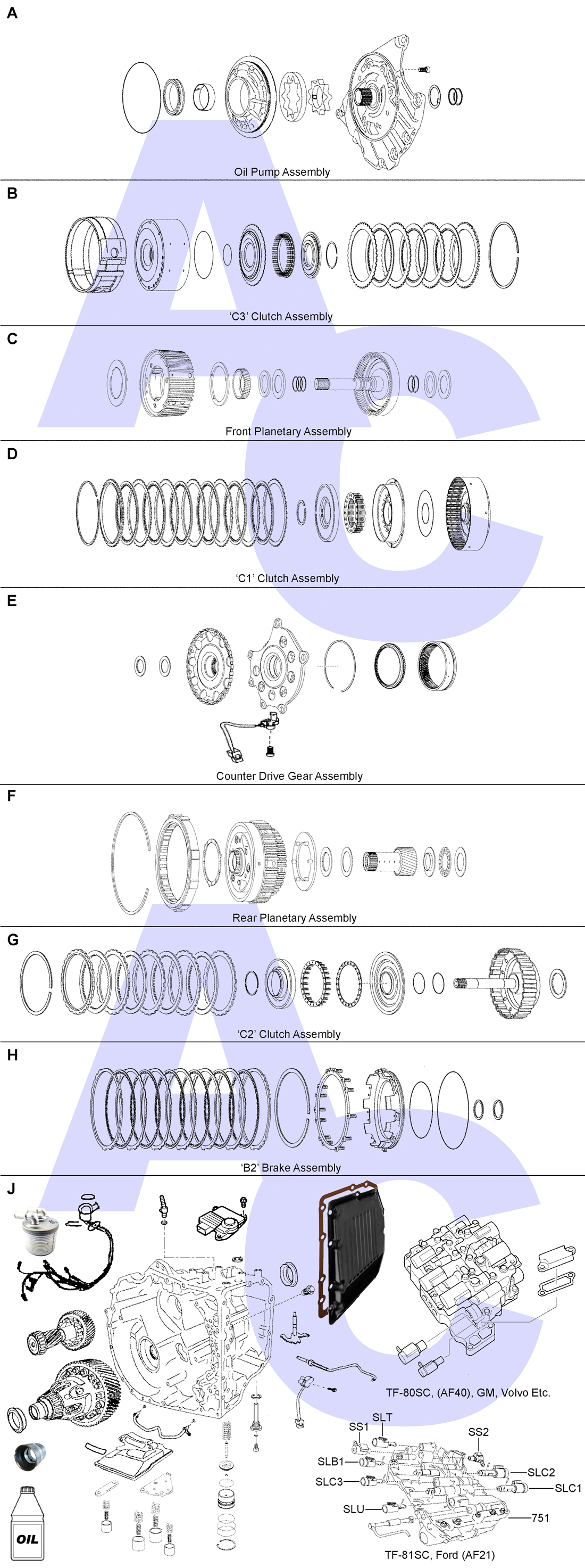 A

Oil Pump Assembly

B

'C3' Clutch Assembly

C

Front Planetary Assembly

D

'C1' Clutch Assembly

E

Counter Drive Gear Assembly

F

Rear Planetary Assembly

G

'C2' Clutch Assembly

H

'B2' Brake Assembly

J

TF-80SC, (AF40), GM, Volvo Etc.

SS1
SLT
SS2
SLB1
SLC2
SLC3
SLC1
SLU
751

TF-81SC, Ford (AF21)

OIL